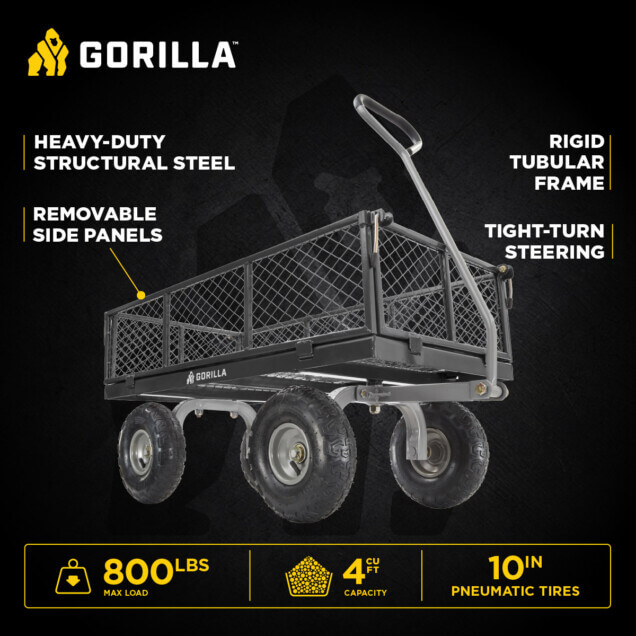 GORILLA™

HEAVY-DUTY STRUCTURAL STEEL

REMOVABLE SIDE PANELS

RIGID TUBULAR FRAME

TIGHT-TURN STEERING

GORILLA

800 LBS
MAX LOAD

4 CU FT
CAPACITY

10 IN
PNEUMATIC TIRES