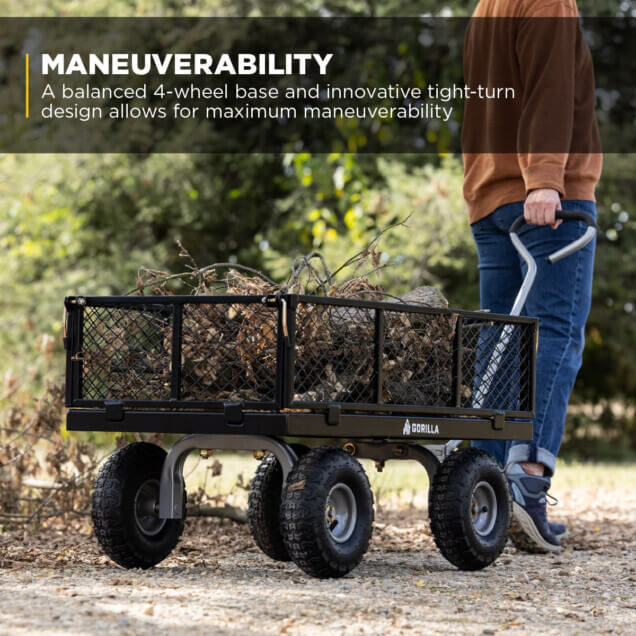 MANEUVERABILITY
A balanced 4-wheel base and innovative tight-turn design allows for maximum maneuverability

GORILLA