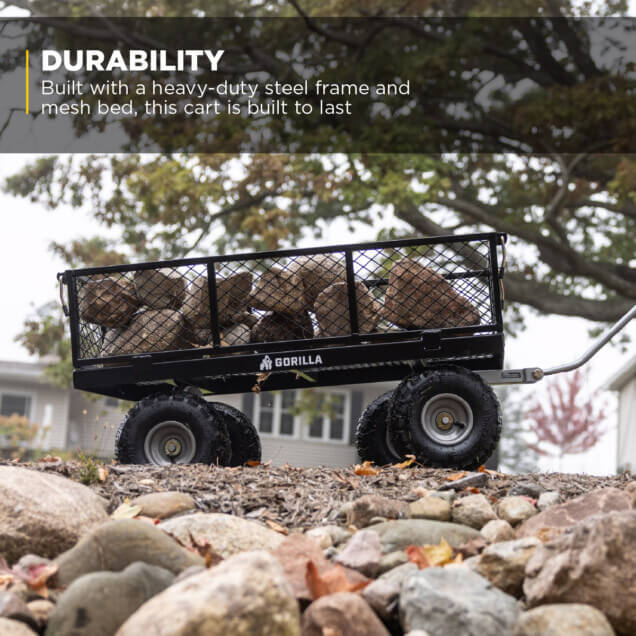 DURABILITY
Built with a heavy-duty steel frame and mesh bed, this cart is built to last

GORILLA