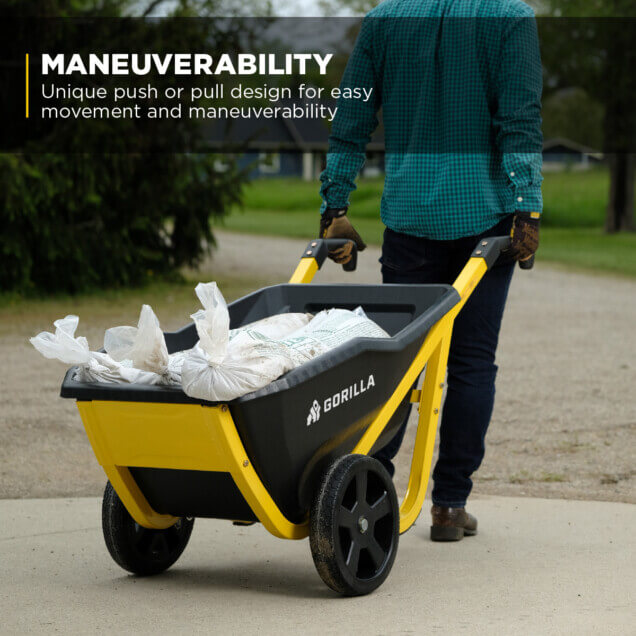 MANEUVERABILITY
Unique push or pull design for easy movement and maneuverability

GORILLA