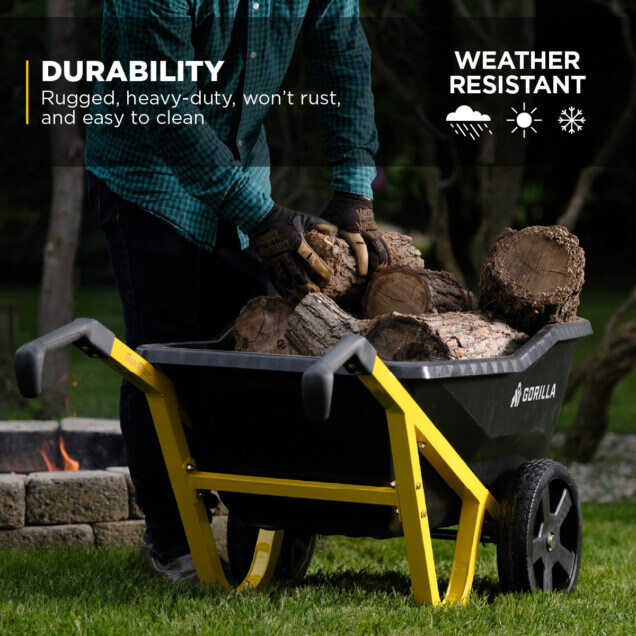 DURABILITY
Rugged, heavy-duty, won't rust, and easy to clean

WEATHER RESISTANT

GORILLA