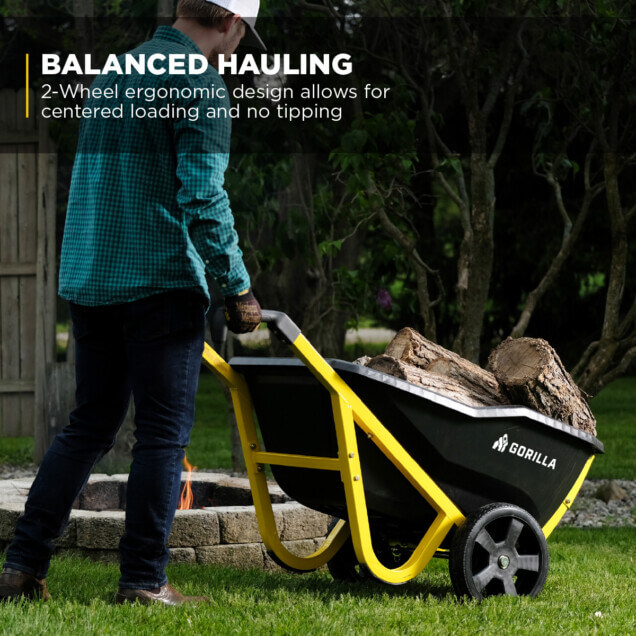 BALANCED HAULING
2-Wheel ergonomic design allows for centered loading and no tipping

GORILLA