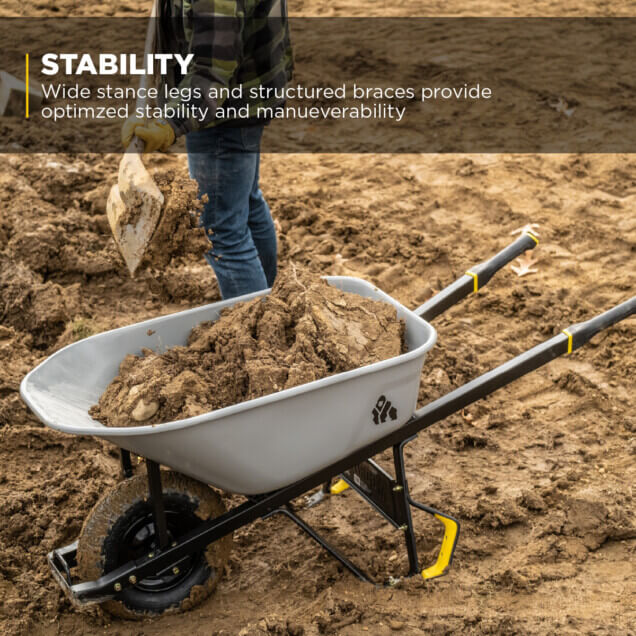 STABILITY
Wide stance legs and structured braces provide optimzed stability and manueverability