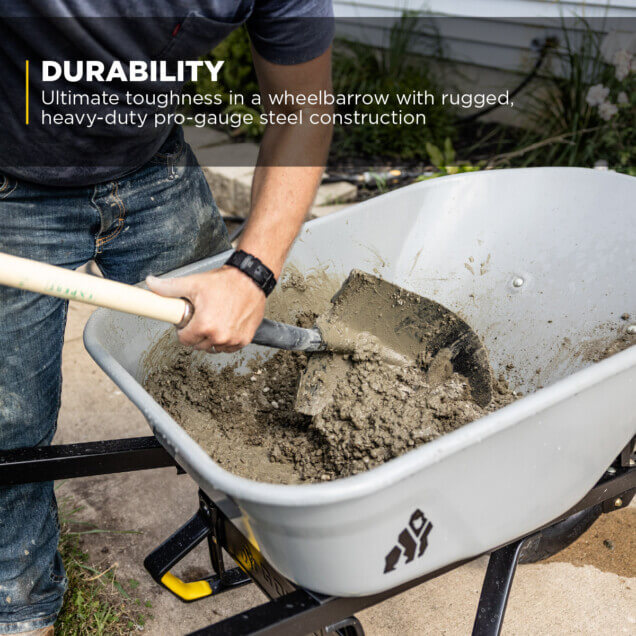 DURABILITY
Ultimate toughness in a wheelbarrow with rugged, heavy-duty pro-gauge steel construction