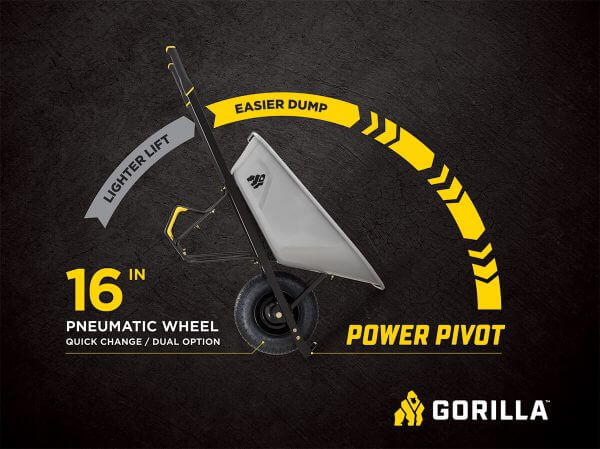 LIGHTER LIFT

EASIER DUMP

16 IN

PNEUMATIC WHEEL
QUICK CHANGE / DUAL OPTION

POWER PIVOT

GORILLA™