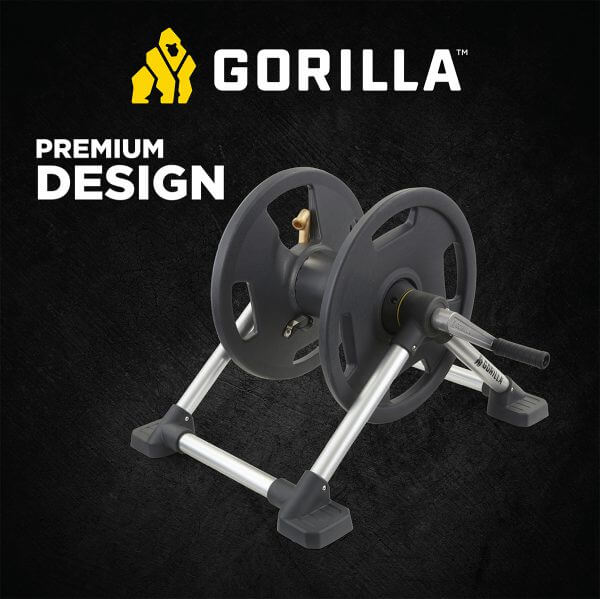 GORILLA™

PREMIUM
DESIGN

GORILLA