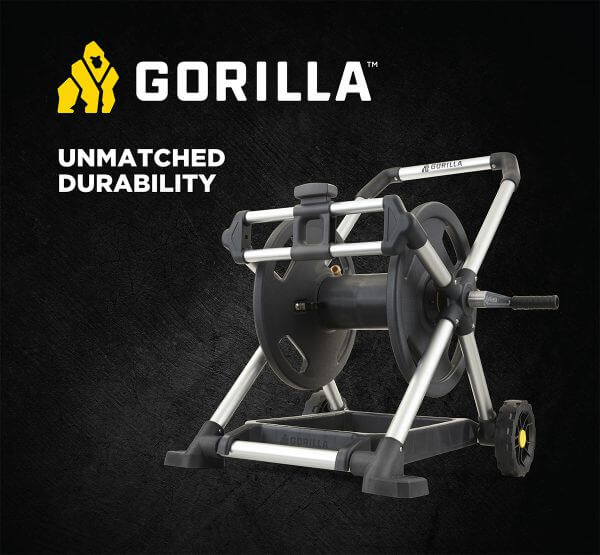 GORILLA™

UNMATCHED DURABILITY

GORILLA

GORILLA