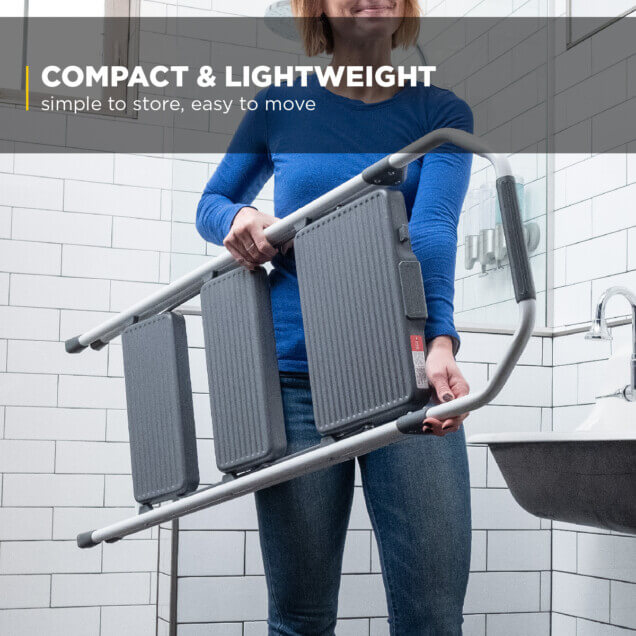 COMPACT & LIGHTWEIGHT
simple to store, easy to move