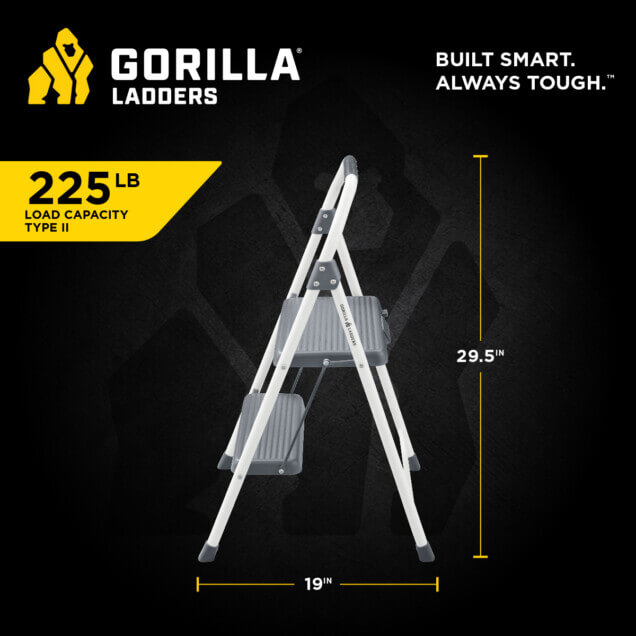 GORILLA® LADDERS

BUILT SMART. ALWAYS TOUGH.™

225 LB
LOAD CAPACITY
TYPE II

GORILLA LADDERS

29.5 IN

19 IN