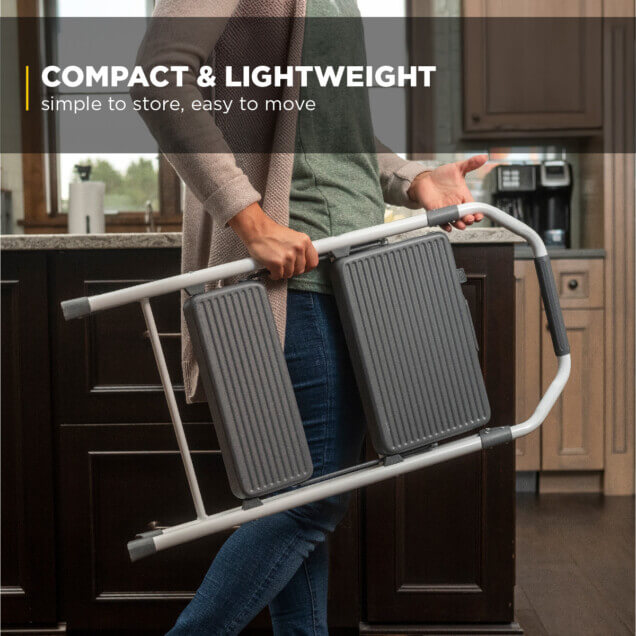 COMPACT & LIGHTWEIGHT
simple to store, easy to move