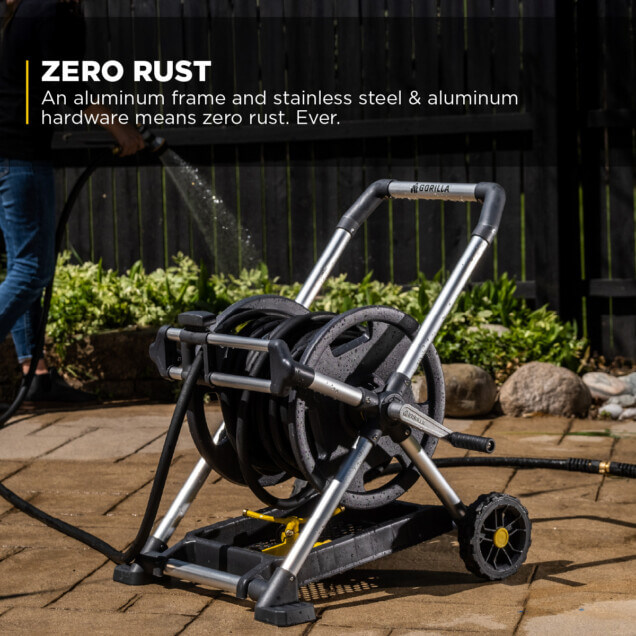 ZERO RUST
An aluminum frame and stainless steel & aluminum hardware means zero rust. Ever.

GORILLA

GORILLA