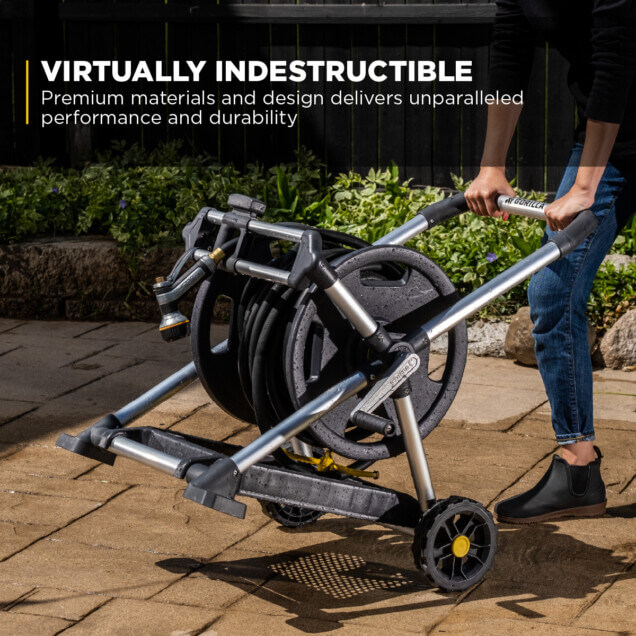 VIRTUALLY INDESTRUCTIBLE
Premium materials and design delivers unparalleled performance and durability

GORILLA