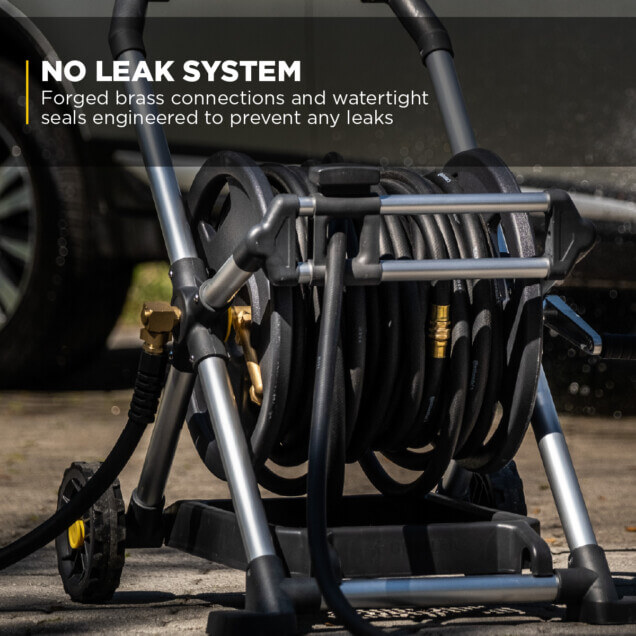 NO LEAK SYSTEM
Forged brass connections and watertight seals engineered to prevent any leaks