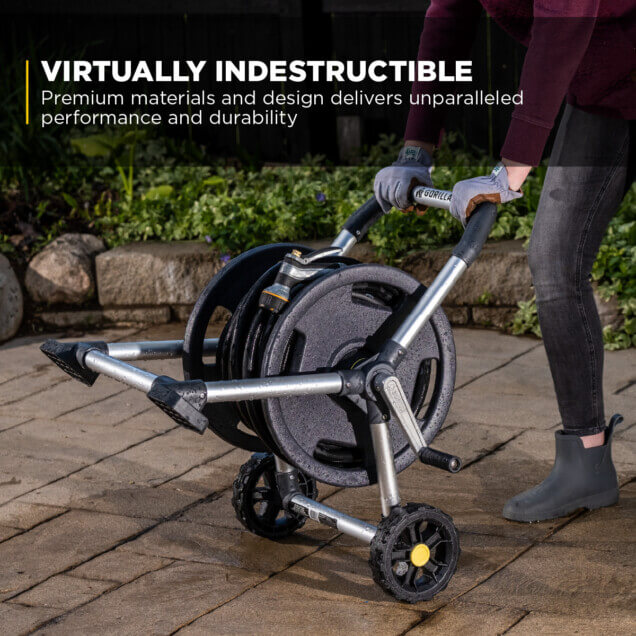 VIRTUALLY INDESTRUCTIBLE
Premium materials and design delivers unparalleled performance and durability

GORILLA