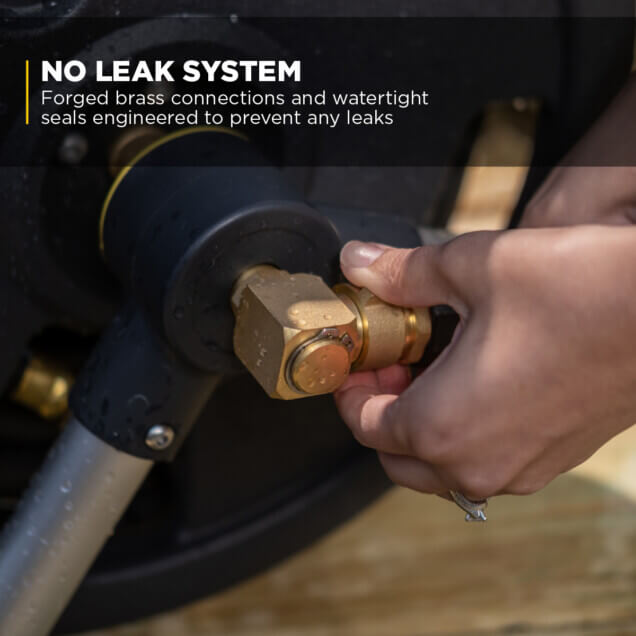 NO LEAK SYSTEM
Forged brass connections and watertight seals engineered to prevent any leaks