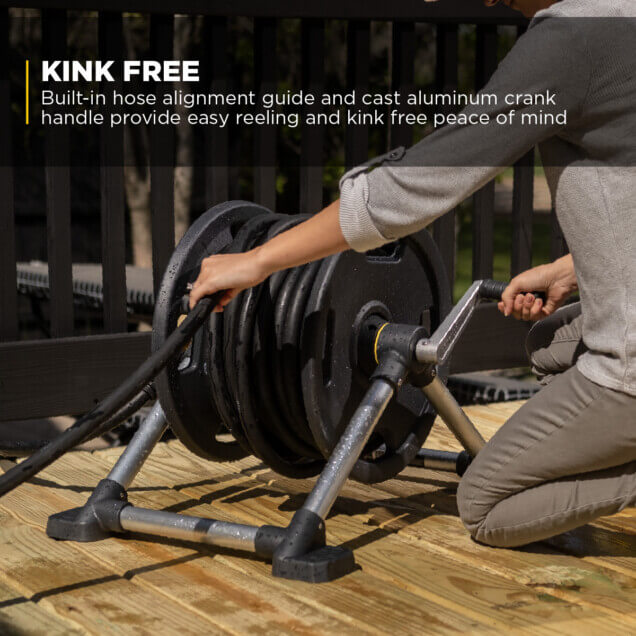 KINK FREE
Built-in hose alignment guide and cast aluminum crank handle provide easy reeling and kink free peace of mind