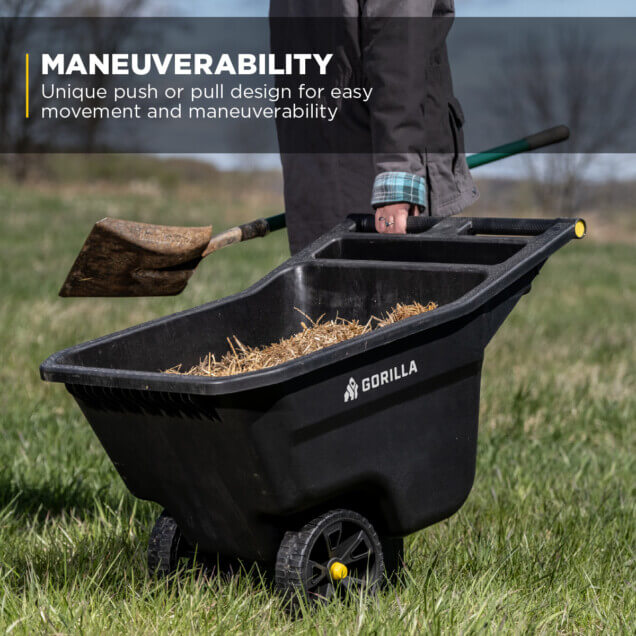 MANEUVERABILITY
Unique push or pull design for easy movement and maneuverability

GORILLA