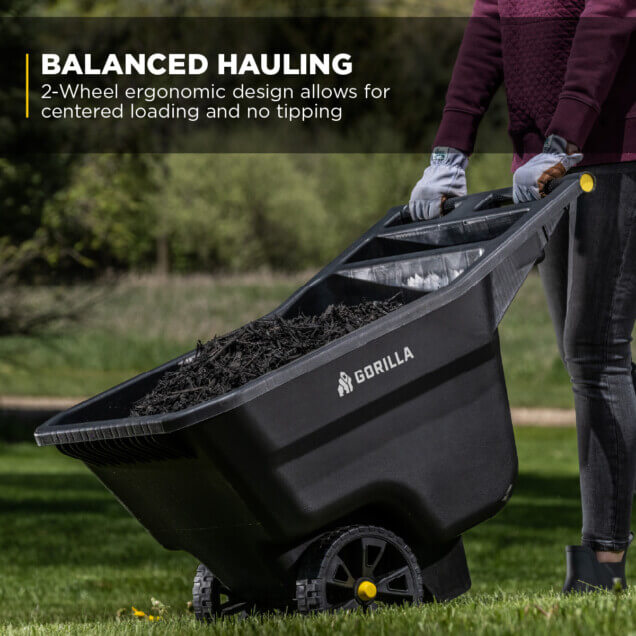 BALANCED HAULING
2-Wheel ergonomic design allows for centered loading and no tipping

GORILLA