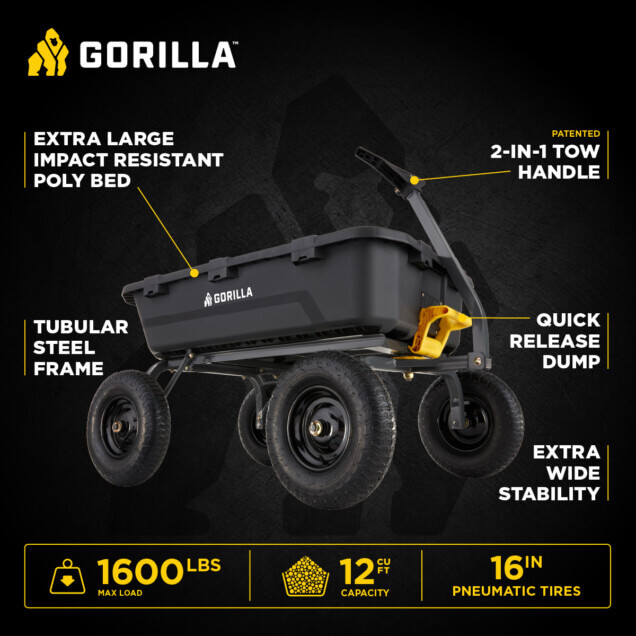 GORILLA™

EXTRA LARGE IMPACT RESISTANT POLY BED

PATENTED
2-IN-1 TOW HANDLE

GORILLA

TUBULAR STEEL FRAME

QUICK RELEASE DUMP

EXTRA WIDE STABILITY

1600 LBS
MAX LOAD

12 CU FT
CAPACITY

16 IN
PNEUMATIC TIRES