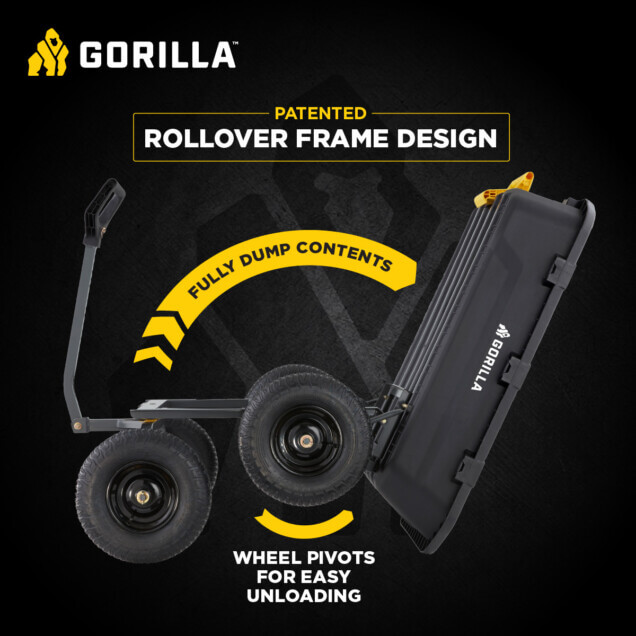 GORILLA™

PATENTED
ROLLOVER FRAME DESIGN

FULLY DUMP CONTENTS

GORILLA

WHEEL PIVOTS FOR EASY UNLOADING