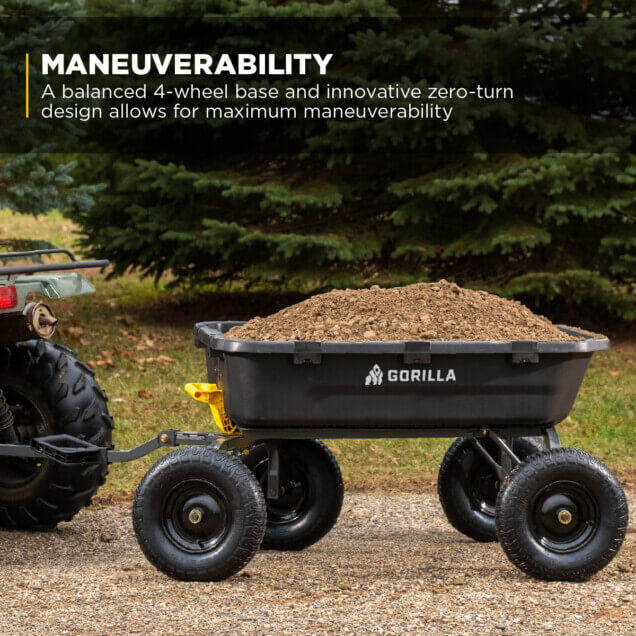 MANEUVERABILITY
A balanced 4-wheel base and innovative zero-turn design allows for maximum maneuverability

GORILLA