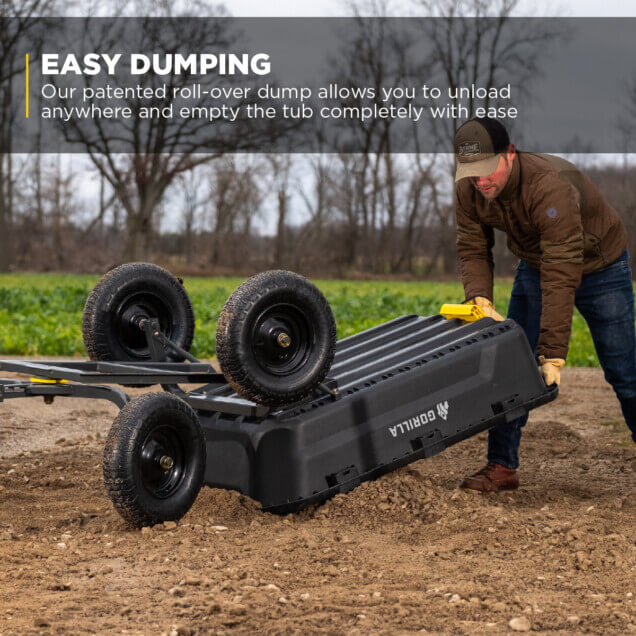 EASY DUMPING
Our patented roll-over dump allows you to unload anywhere and empty the tub completely with ease

GORILLA