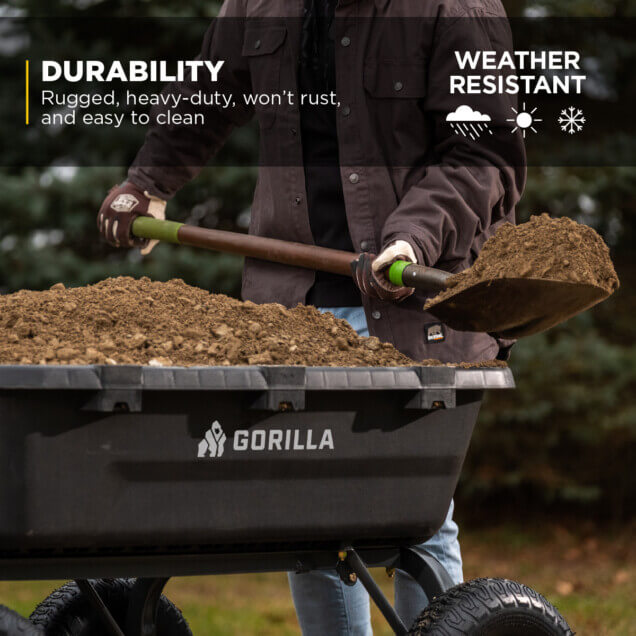 DURABILITY
Rugged, heavy-duty, won't rust, and easy to clean

WEATHER RESISTANT

GORILLA