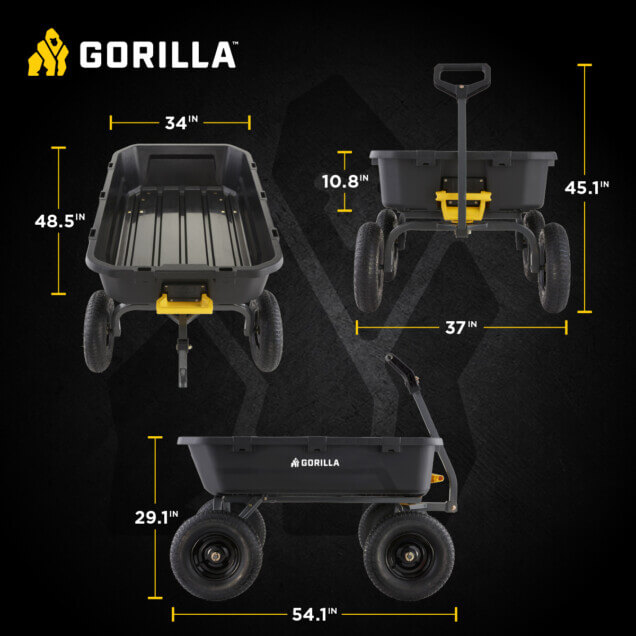 GORILLA™

34 IN

48.5 IN

10.8 IN

45.1 IN

37 IN

GORILLA

29.1 IN

54.1 IN