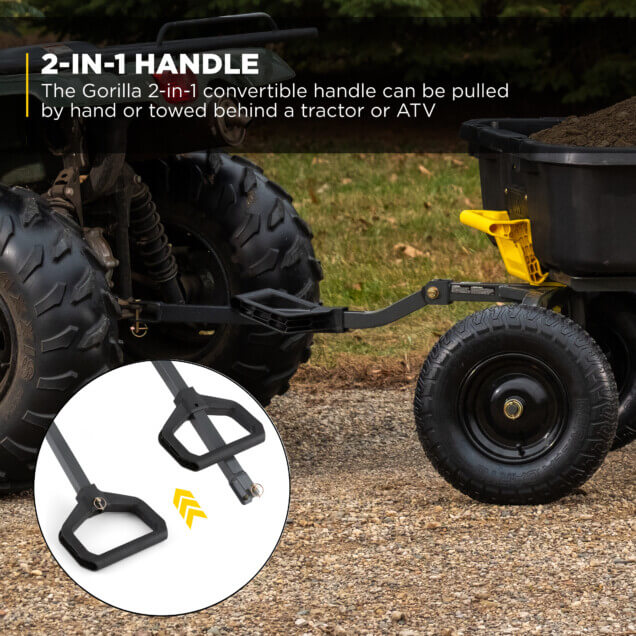 2-IN-1 HANDLE
The Gorilla 2-in-1 convertible handle can be pulled by hand or towed behind a tractor or ATV