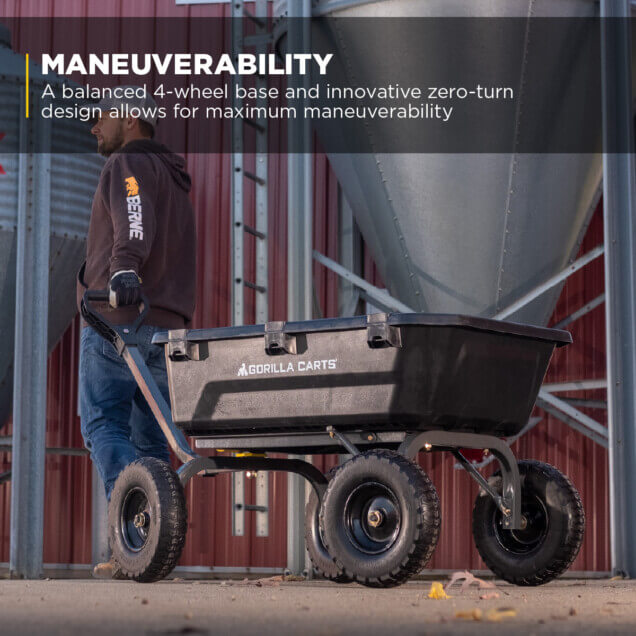 MANEUVERABILITY
A balanced 4-wheel base and innovative zero-turn design allows for maximum maneuverability

BERNE

GORILLA CARTS