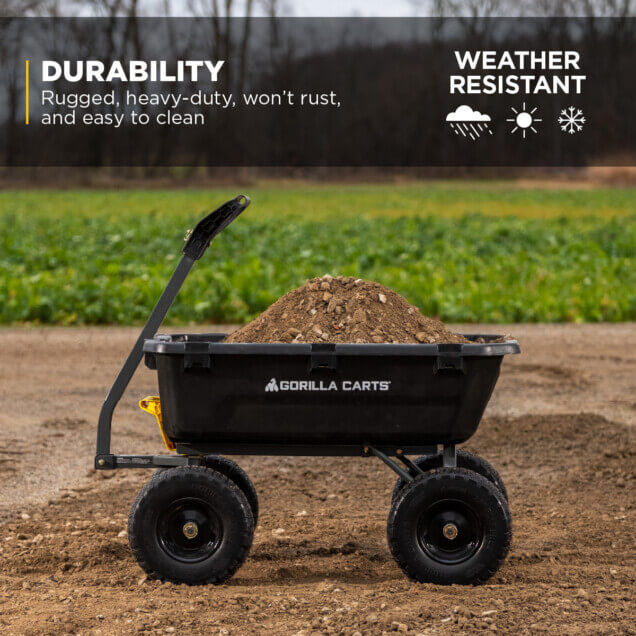 DURABILITY
Rugged, heavy-duty, won't rust, and easy to clean

WEATHER RESISTANT

GORILLA CARTS