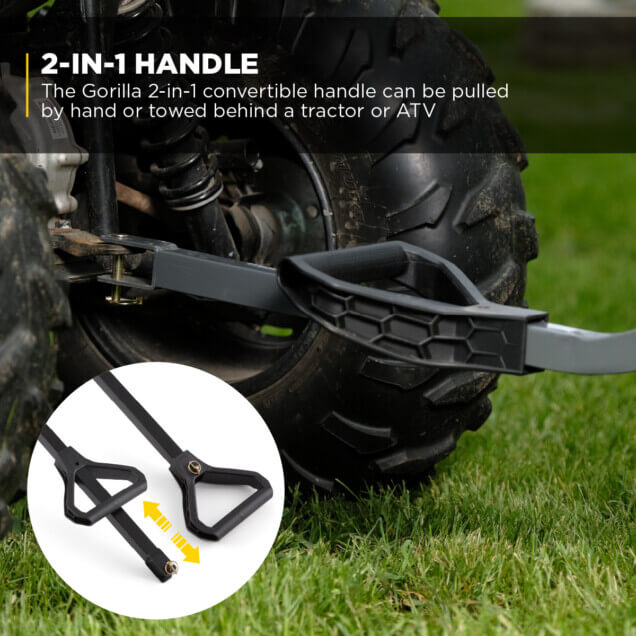 2-IN-1 HANDLE
The Gorilla 2-in-1 convertible handle can be pulled by hand or towed behind a tractor or ATV