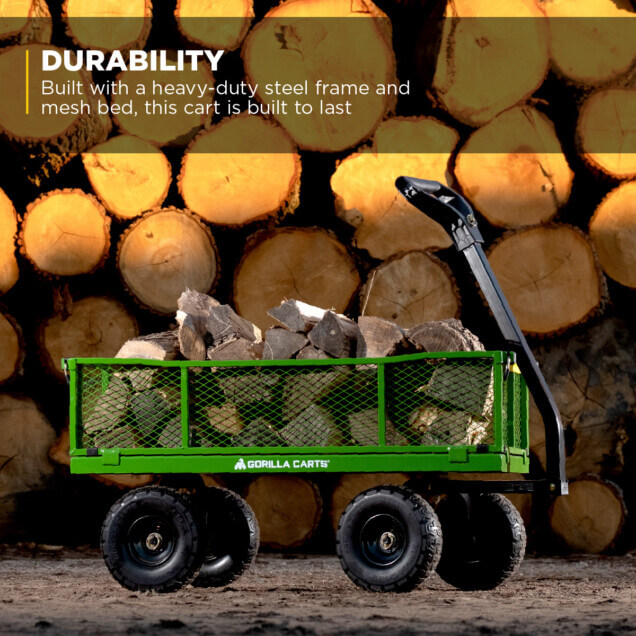 DURABILITY
Built with a heavy-duty steel frame and mesh bed, this cart is built to last

GORILLA CARTS