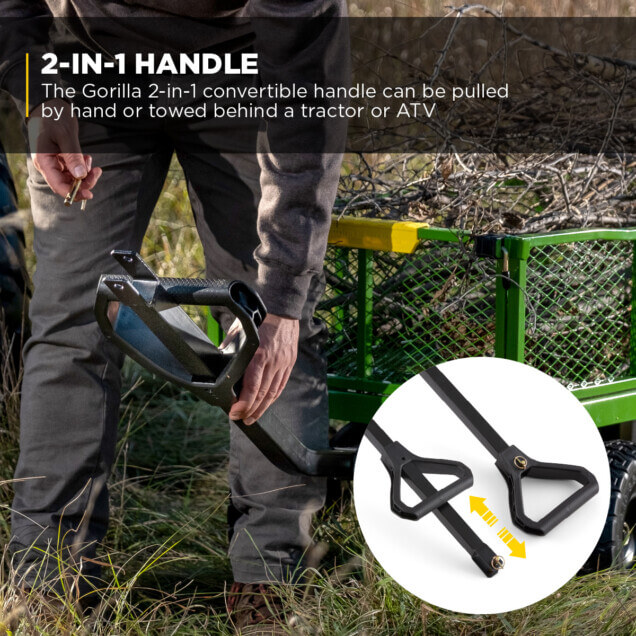 2-IN-1 HANDLE
The Gorilla 2-in-1 convertible handle can be pulled by hand or towed behind a tractor or ATV