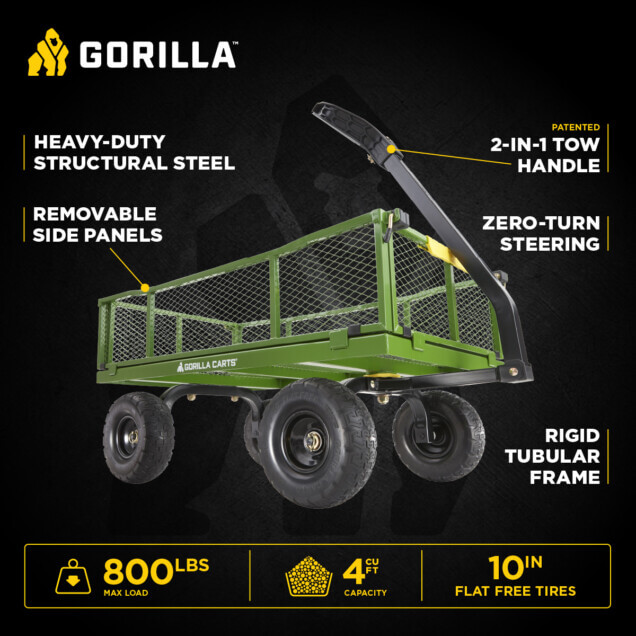 GORILLA™

HEAVY-DUTY STRUCTURAL STEEL

REMOVABLE SIDE PANELS

PATENTED
2-IN-1 TOW HANDLE

ZERO-TURN STEERING

GORILLA CARTS®

RIGID TUBULAR FRAME

800 LBS
MAX LOAD

4 CU FT
CAPACITY

10 IN
FLAT FREE TIRES