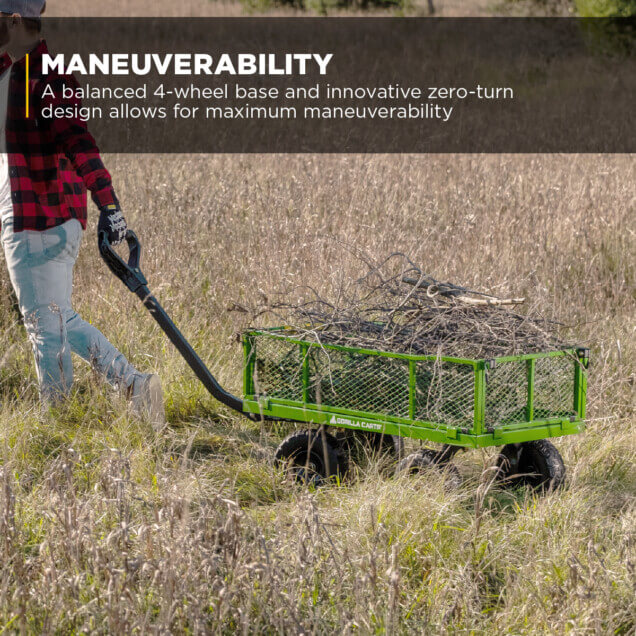 MANEUVERABILITY
A balanced 4-wheel base and innovative zero-turn design allows for maximum maneuverability

GORILLA CARTS