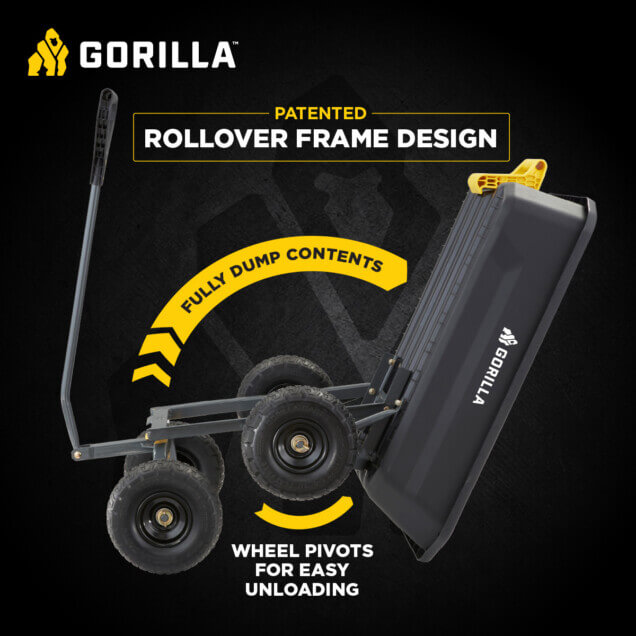 GORILLA™

PATENTED
ROLLOVER FRAME DESIGN

FULLY DUMP CONTENTS

GORILLA

WHEEL PIVOTS FOR EASY UNLOADING