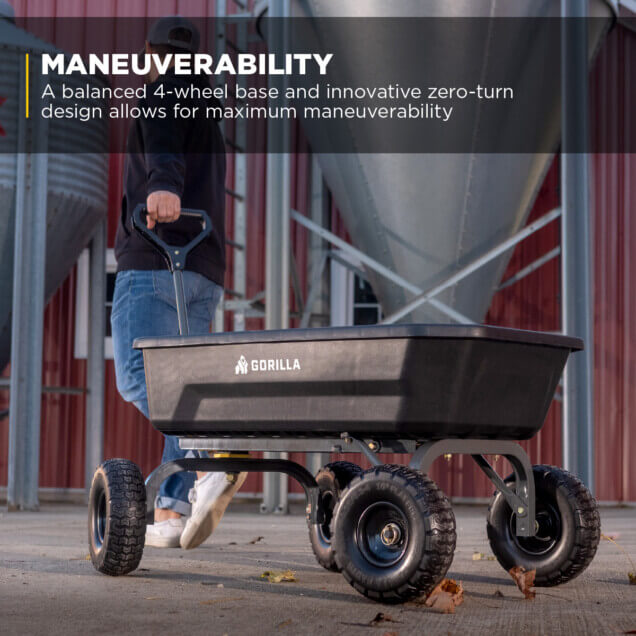 MANEUVERABILITY
A balanced 4-wheel base and innovative zero-turn design allows for maximum maneuverability

GORILLA