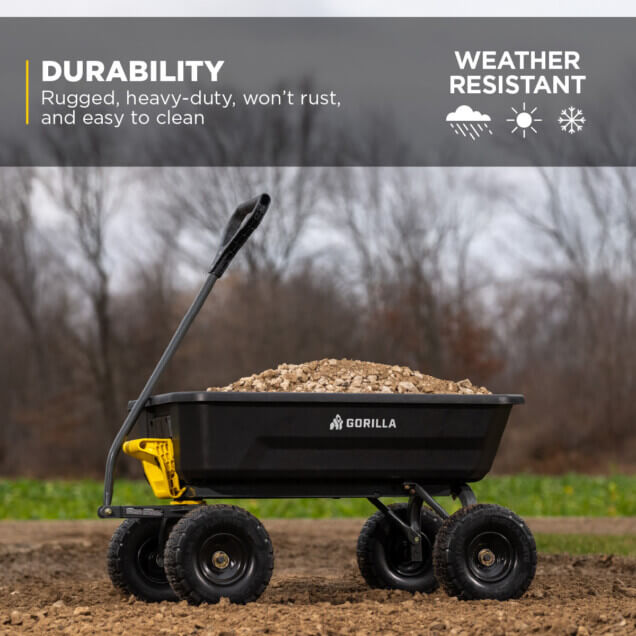 DURABILITY
Rugged, heavy-duty, won't rust, and easy to clean

WEATHER RESISTANT

GORILLA