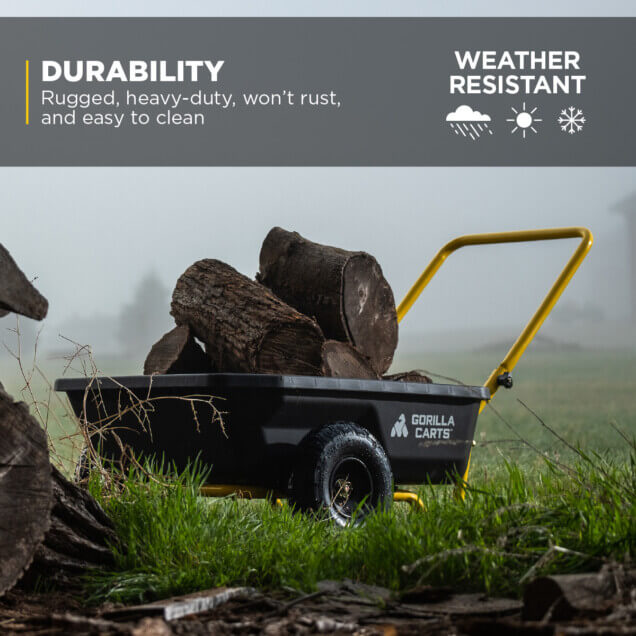 DURABILITY
Rugged, heavy-duty, won't rust, and easy to clean

WEATHER RESISTANT

GORILLA CARTS