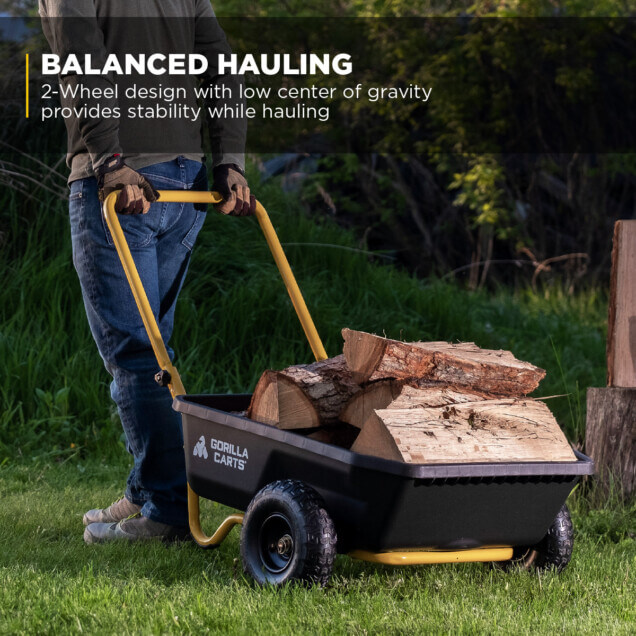 BALANCED HAULING
2-Wheel design with low center of gravity provides stability while hauling

GORILLA CARTS