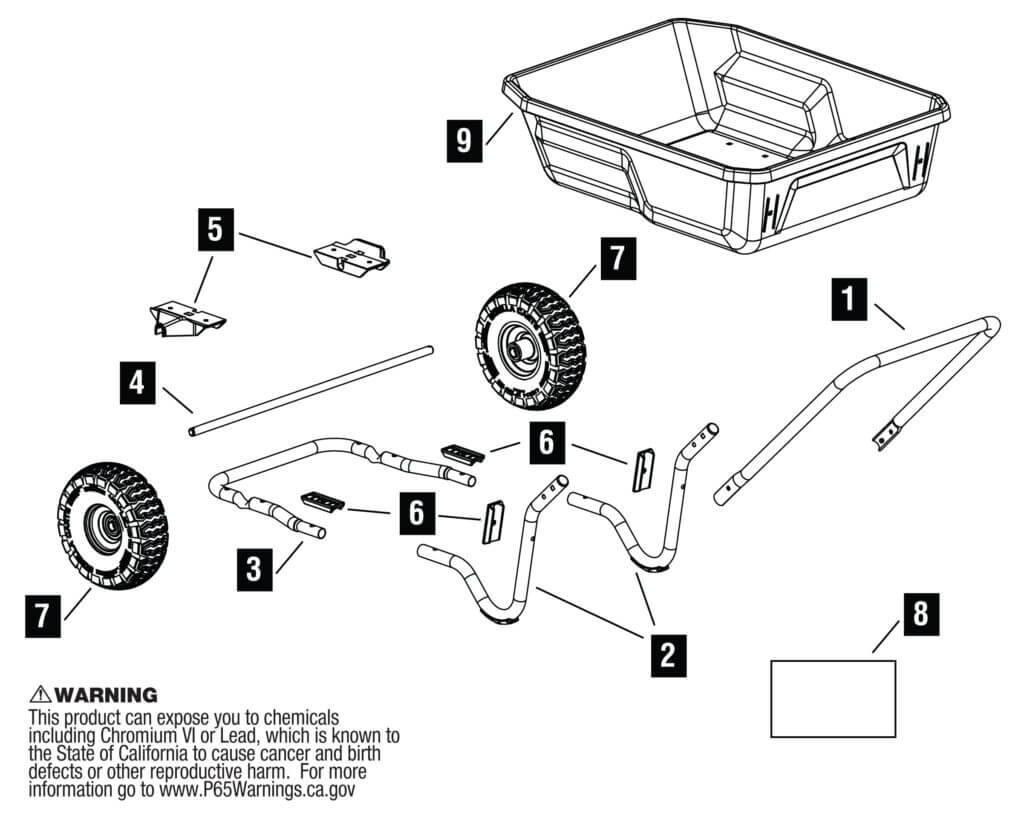 9

5

7

1

4

6

6

3

7

2

8

⚠ WARNING
This product can expose you to chemicals including Chromium VI or Lead, which is known to the State of California to cause cancer and birth defects or other reproductive harm. For more information go to www.P65Warnings.ca.gov