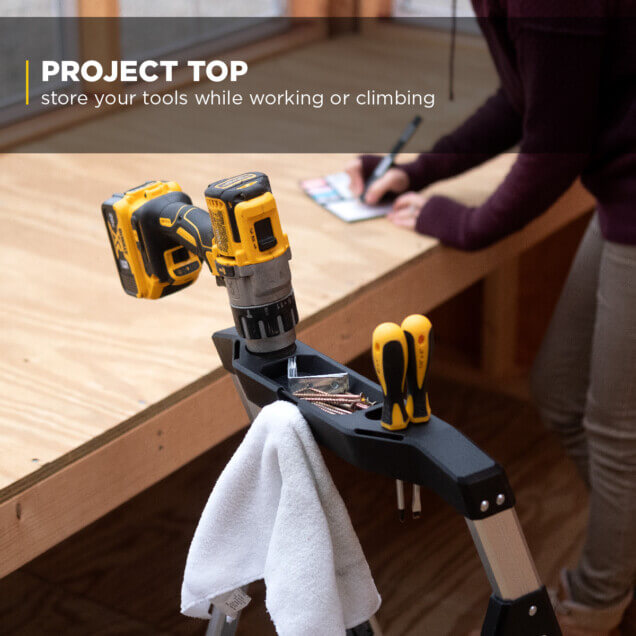 PROJECT TOP
store your tools while working or climbing