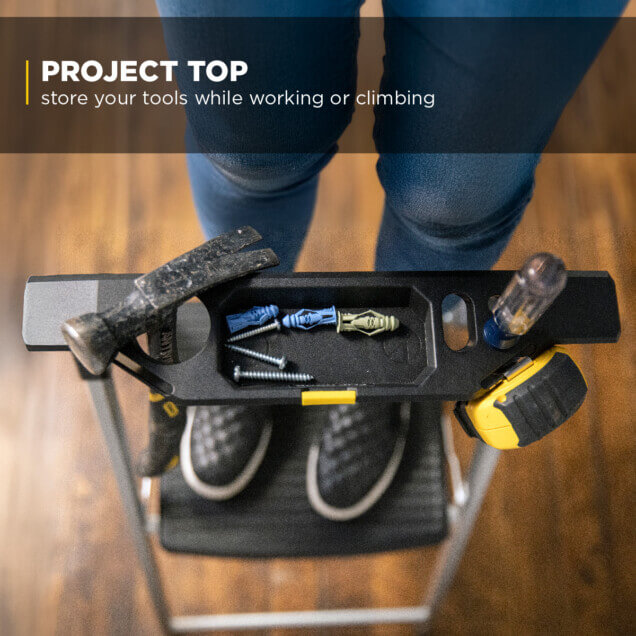 PROJECT TOP
store your tools while working or climbing