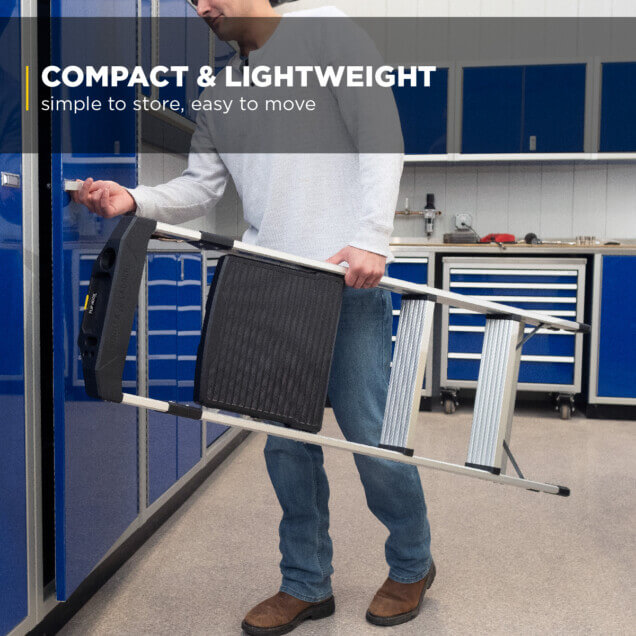 COMPACT & LIGHTWEIGHT
simple to store, easy to move