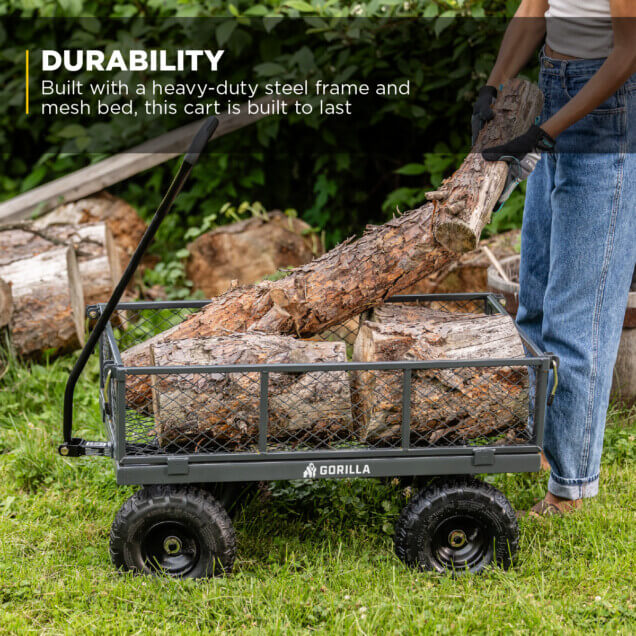 DURABILITY
Built with a heavy-duty steel frame and mesh bed, this cart is built to last

GORILLA