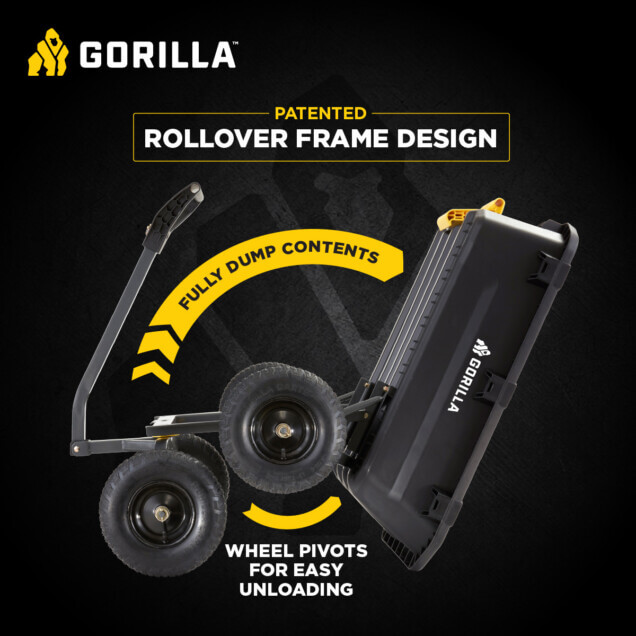 GORILLA™

PATENTED
ROLLOVER FRAME DESIGN

FULLY DUMP CONTENTS

GORILLA

WHEEL PIVOTS FOR EASY UNLOADING