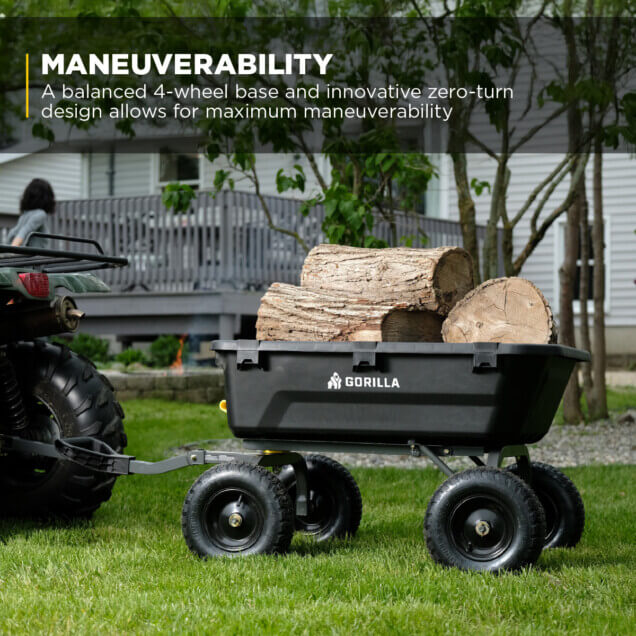 MANEUVERABILITY
A balanced 4-wheel base and innovative zero-turn design allows for maximum maneuverability

GORILLA