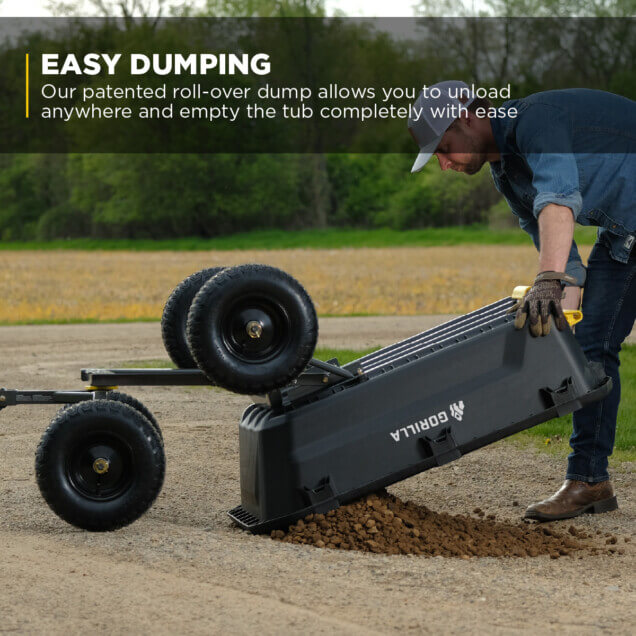 EASY DUMPING
Our patented roll-over dump allows you to unload anywhere and empty the tub completely with ease

GORILLA