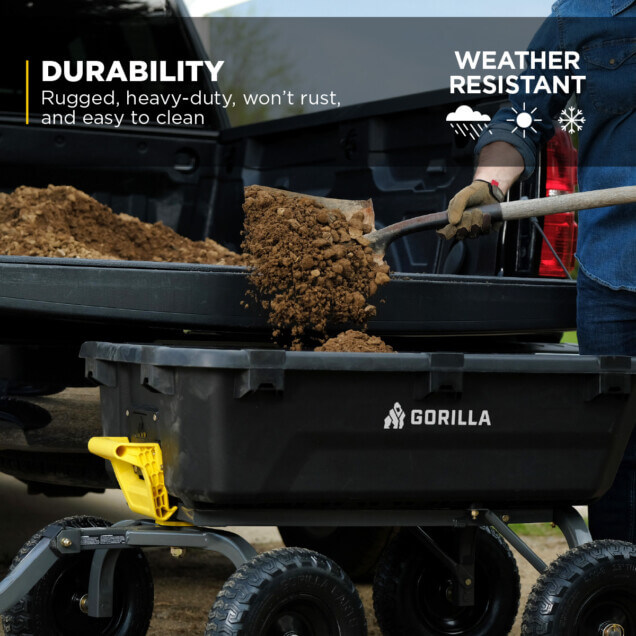 DURABILITY
Rugged, heavy-duty, won't rust, and easy to clean

WEATHER RESISTANT

GORILLA